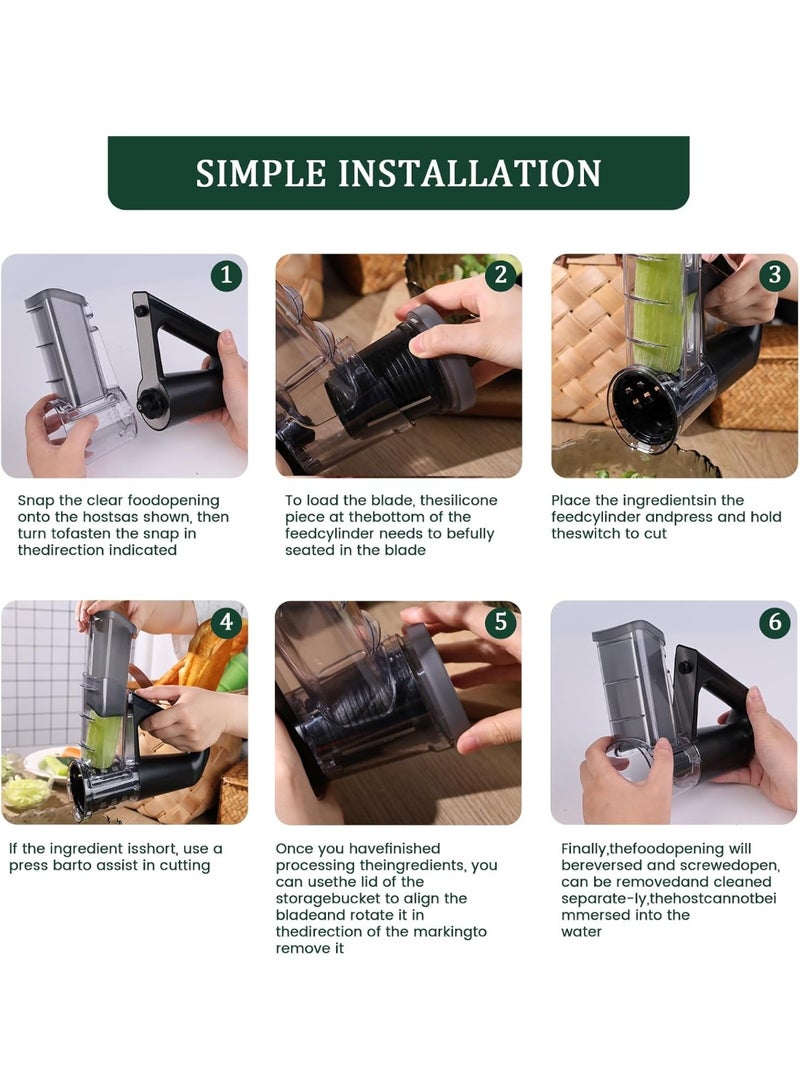 SIMPLE INSTALLATION

1

Snap the clear foodopening onto the hostsas shown, then turn tofasten the snap in thedirection indicated

2

To load the blade, thesilicone piece at thebottom of the feedcylinder needs to befully seated in the blade

3

Place the ingredientsin the feedcylinder andpress and hold theswitch to cut

4

If the ingredient isshort, use a press barto assist in cutting

5

Once you havefinished processing theingredients, you can usethe lid of the storagebucket to align the bladeand rotate it in thedirection of the markingto remove it

6

Finally,thefoodopening will bereversed and screwedopen, can be removedand cleaned separate-ly,thehostcannotbei mmersed into the water